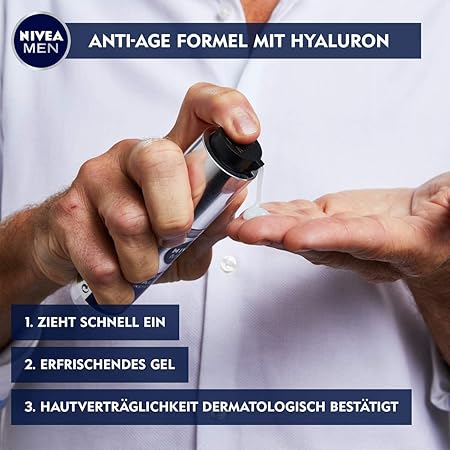 NIVEA MEN

ANTI-AGE FORMEL MIT HYALURON

1. ZIEHT SCHNELL EIN

2. ERFRISCHENDES GEL

3. HAUTVERTRÄGLICHKEIT DERMATOLOGISCH BESTÄTIGT